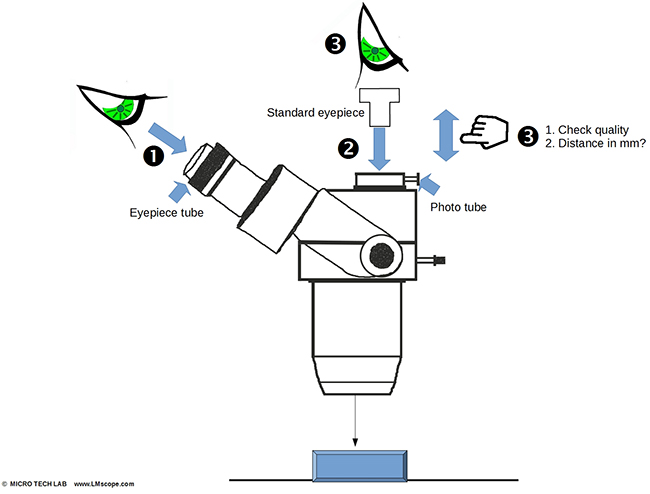 ❸

Standard eyepiece

❶

❷

❸ 1. Check quality
2. Distance in mm?

Eyepiece tube

Photo tube

© MICRO TECH LAB www.LMscope.com